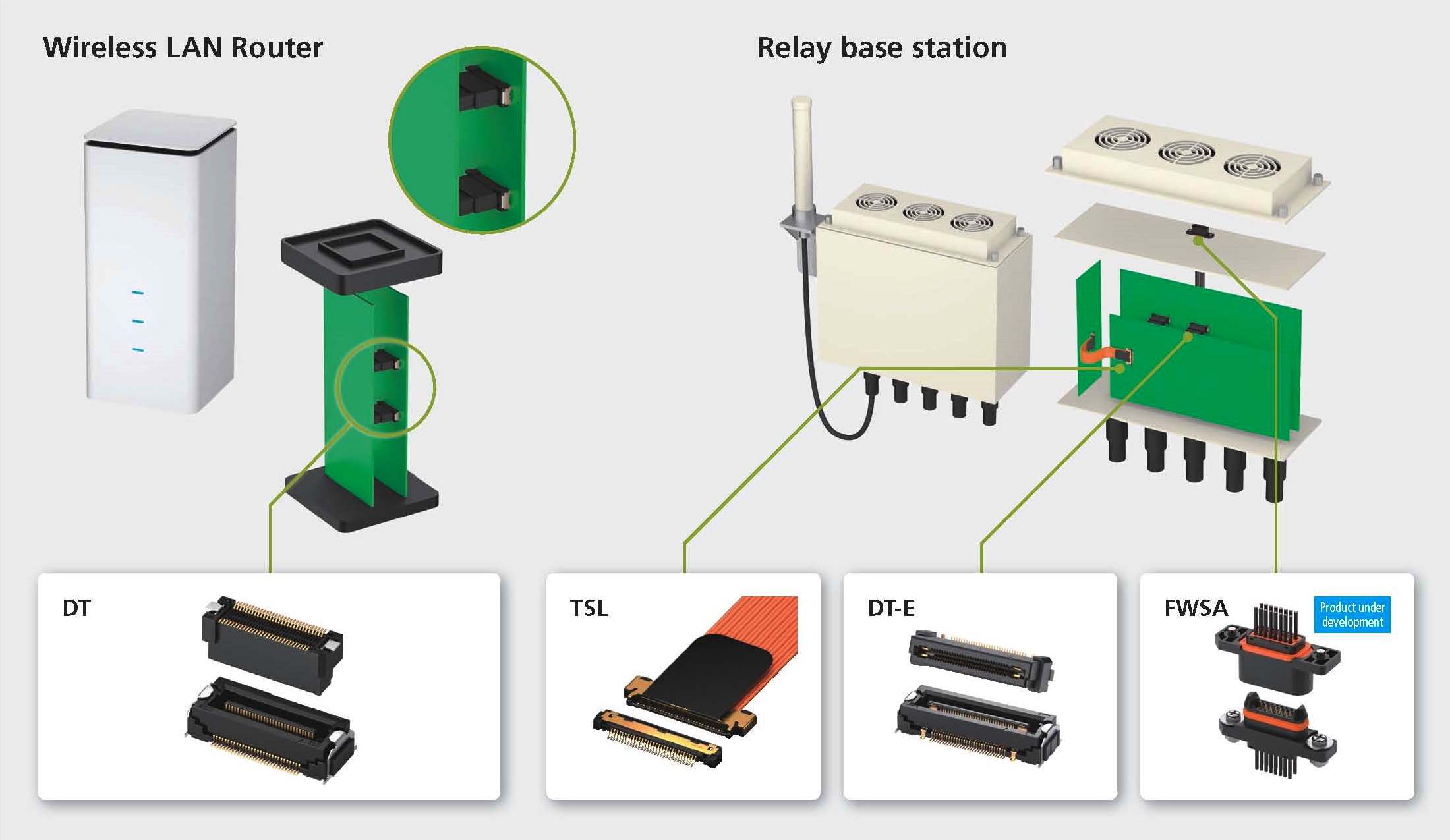 Wireless LAN Router

Relay base station

DT

TSL

DT-E

FWSA

Product under development