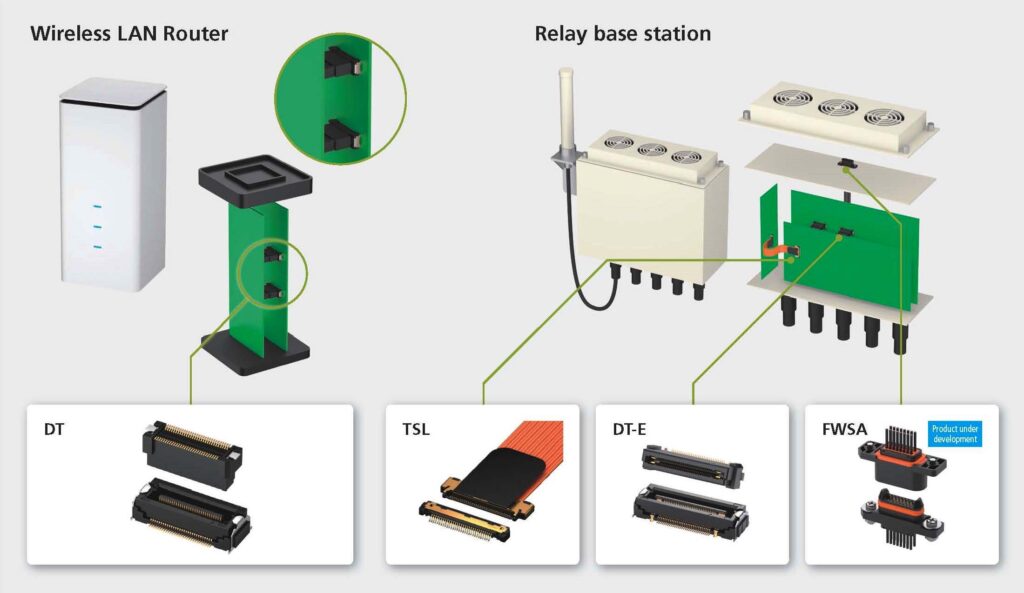 Wireless LAN Router

Relay base station

DT

TSL

DT-E

FWSA

Product under development