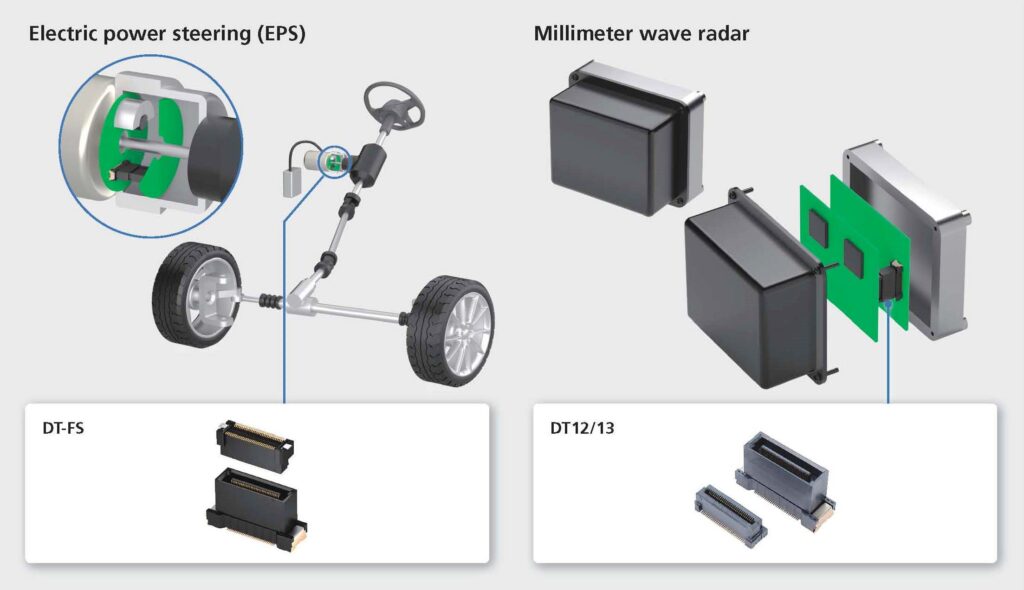 Electric power steering (EPS)

DT-FS

Millimeter wave radar

DT12/13