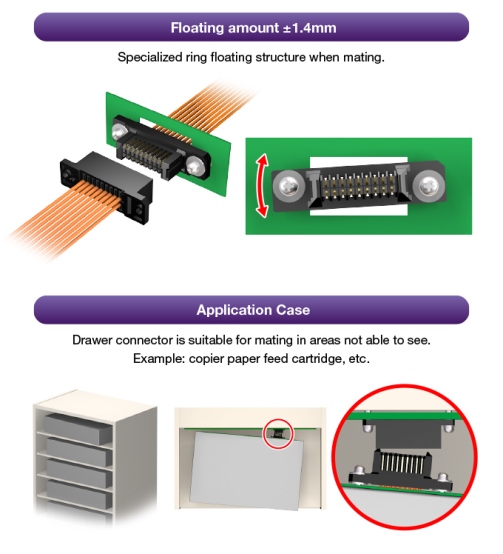 Floating amount ±1.4mm

Specialized ring floating structure when mating.

Application Case

Drawer connector is suitable for mating in areas not able to see.
Example: copier paper feed cartridge, etc.