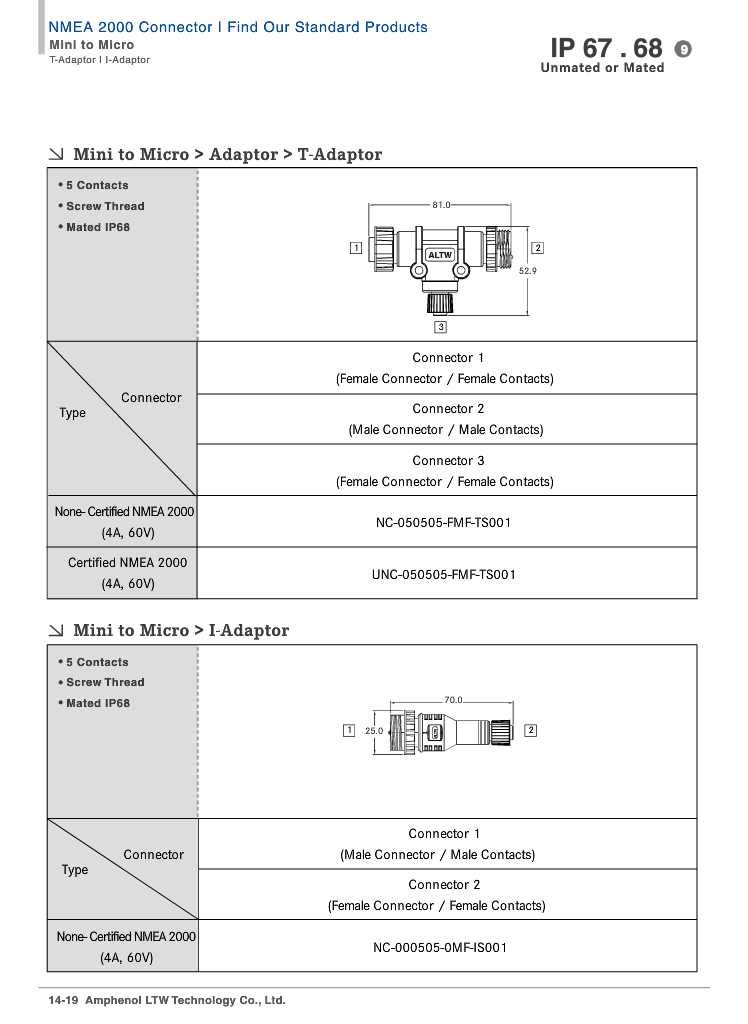 NMEA 2000 Connector | Find Our Standard Products
Mini to Micro
T-Adaptor | I-Adaptor

IP 67 . 68 9
Unmated or Mated

Mini to Micro > Adaptor > T-Adaptor

• 5 Contacts
• Screw Thread
• Mated IP68

81.0
1
2
ALTW
52.9
3

| Connector / Type | Connector 1 (Female Connector / Female Contacts) |
|---|---|
| | Connector 2 (Male Connector / Male Contacts) |
| | Connector 3 (Female Connector / Female Contacts) |
| None- Certified NMEA 2000 (4A, 60V) | NC-050505-FMF-TS001 |
| Certified NMEA 2000 (4A, 60V) | UNC-050505-FMF-TS001 |

Mini to Micro > I-Adaptor

• 5 Contacts
• Screw Thread
• Mated IP68

70.0
1
25.0
2

| Connector / Type | Connector 1 (Male Connector / Male Contacts) |
|---|---|
| | Connector 2 (Female Connector / Female Contacts) |
| None- Certified NMEA 2000 (4A, 60V) | NC-000505-0MF-IS001 |

14-19 Amphenol LTW Technology Co., Ltd.