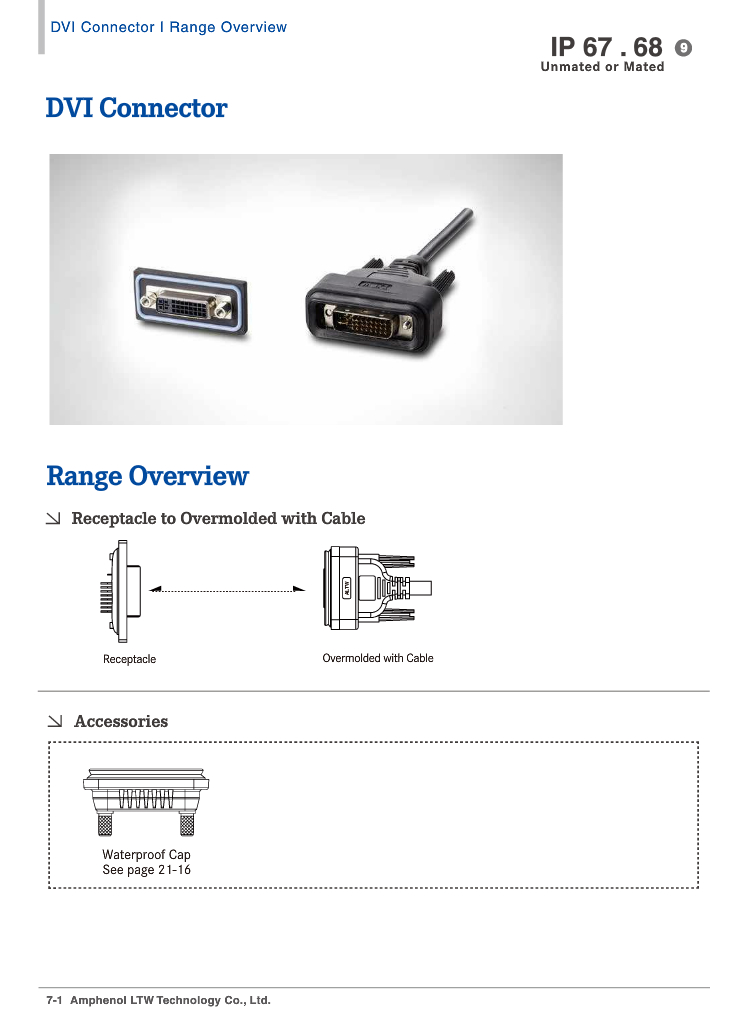 DVI Connector I Range Overview

IP 67 . 68 9
Unmated or Mated

DVI Connector

Range Overview

Receptacle to Overmolded with Cable

ALTW

Receptacle

Overmolded with Cable

Accessories

Waterproof Cap
See page 21-16

7-1 Amphenol LTW Technology Co., Ltd.