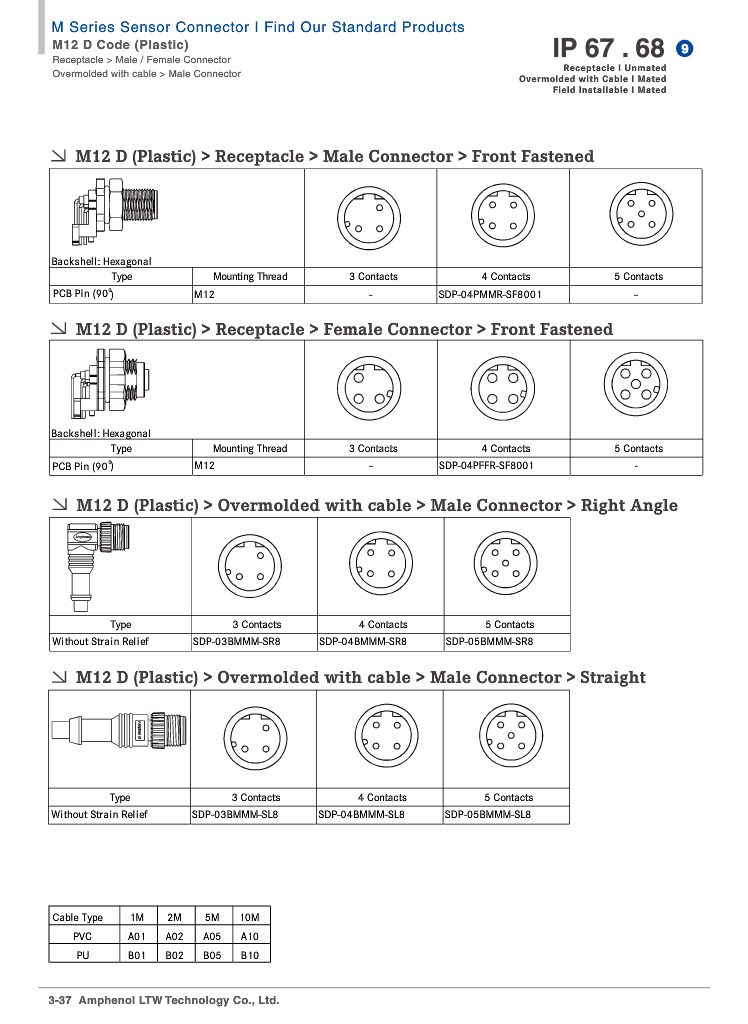 M Series Sensor Connector I Find Our Standard Products
M12 D Code (Plastic)
Receptacle > Male / Female Connector
Overmolded with cable > Male Connector

IP 67 . 68 9
Receptacle I Unmated
Overmolded with Cable I Mated
Field Installable I Mated

M12 D (Plastic) > Receptacle > Male Connector > Front Fastened

Backshell: Hexagonal

| Type | Mounting Thread | 3 Contacts | 4 Contacts | 5 Contacts |
|---|---|---|---|---|
| PCB Pin (90°) | M12 | – | SDP-04PMMR-SF8001 | – |

M12 D (Plastic) > Receptacle > Female Connector > Front Fastened

Backshell: Hexagonal

| Type | Mounting Thread | 3 Contacts | 4 Contacts | 5 Contacts |
|---|---|---|---|---|
| PCB Pin (90°) | M12 | – | SDP-04PFFR-SF8001 | - |

M12 D (Plastic) > Overmolded with cable > Male Connector > Right Angle

| Type | 3 Contacts | 4 Contacts | 5 Contacts |
|---|---|---|---|
| Without Strain Relief | SDP-03BMMM-SR8 | SDP-04BMMM-SR8 | SDP-05BMMM-SR8 |

M12 D (Plastic) > Overmolded with cable > Male Connector > Straight

| Type | 3 Contacts | 4 Contacts | 5 Contacts |
|---|---|---|---|
| Without Strain Relief | SDP-03BMMM-SL8 | SDP-04BMMM-SL8 | SDP-05BMMM-SL8 |

| Cable Type | 1M | 2M | 5M | 10M |
|---|---|---|---|---|
| PVC | A01 | A02 | A05 | A10 |
| PU | B01 | B02 | B05 | B10 |

3-37 Amphenol LTW Technology Co., Ltd.