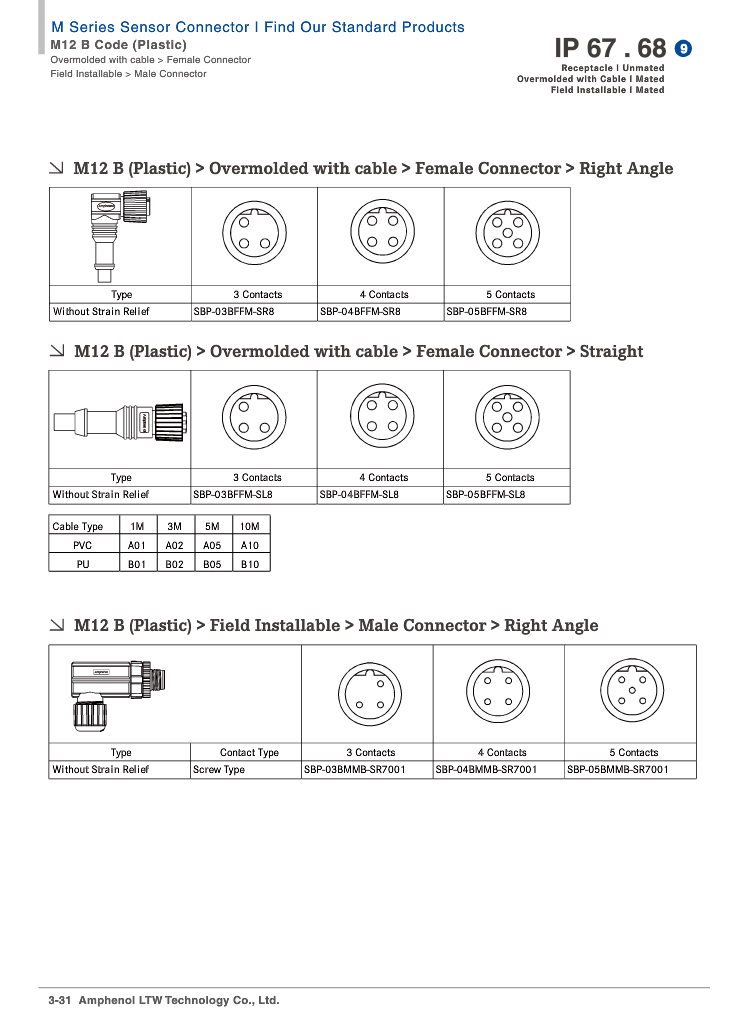 M Series Sensor Connector I Find Our Standard Products
M12 B Code (Plastic)
Overmolded with cable > Female Connector
Field Installable > Male Connector

IP 67 . 68 9
Receptacle I Unmated
Overmolded with Cable I Mated
Field Installable I Mated

M12 B (Plastic) > Overmolded with cable > Female Connector > Right Angle

| Type | 3 Contacts | 4 Contacts | 5 Contacts |
|---|---|---|---|
| Without Strain Relief | SBP-03BFFM-SR8 | SBP-04BFFM-SR8 | SBP-05BFFM-SR8 |

M12 B (Plastic) > Overmolded with cable > Female Connector > Straight

| Type | 3 Contacts | 4 Contacts | 5 Contacts |
|---|---|---|---|
| Without Strain Relief | SBP-03BFFM-SL8 | SBP-04BFFM-SL8 | SBP-05BFFM-SL8 |

| Cable Type | 1M | 3M | 5M | 10M |
|---|---|---|---|---|
| PVC | A01 | A02 | A05 | A10 |
| PU | B01 | B02 | B05 | B10 |

M12 B (Plastic) > Field Installable > Male Connector > Right Angle

| Type | Contact Type | 3 Contacts | 4 Contacts | 5 Contacts |
|---|---|---|---|---|
| Without Strain Relief | Screw Type | SBP-03BMMB-SR7001 | SBP-04BMMB-SR7001 | SBP-05BMMB-SR7001 |

3-31 Amphenol LTW Technology Co., Ltd.